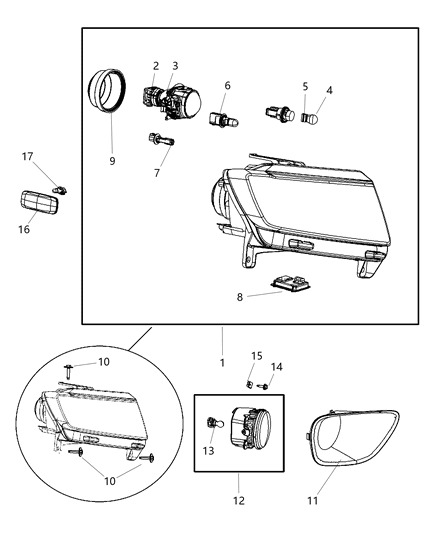 2
3
6
5
4
9
7
17
16
8
1
10
15
14
13
10
12
11