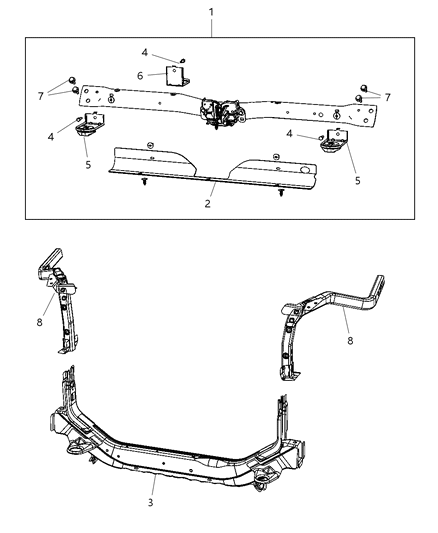 1
4
6
7
7
4
4
5
5
2
8
8
3