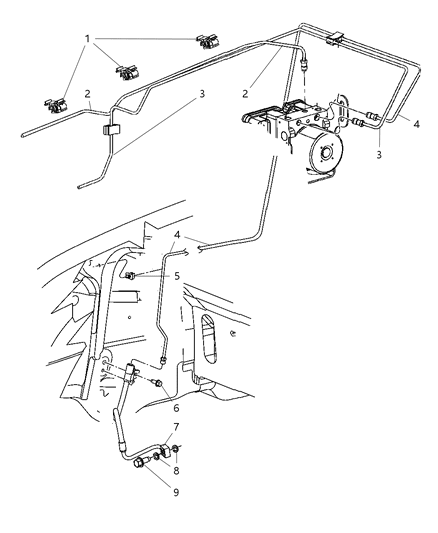 1
2
3
2
4
3
4
5
6
7
8
9