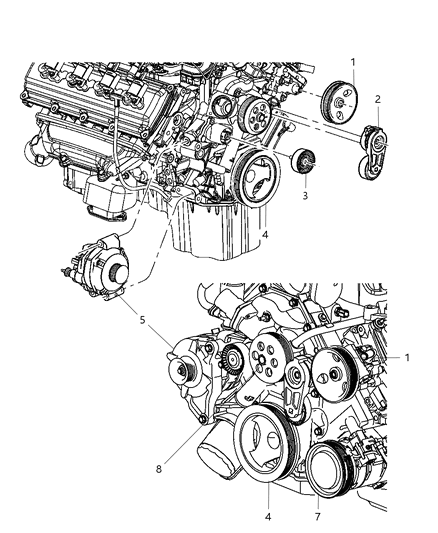 1
2
3
4
5
1
8
4
7