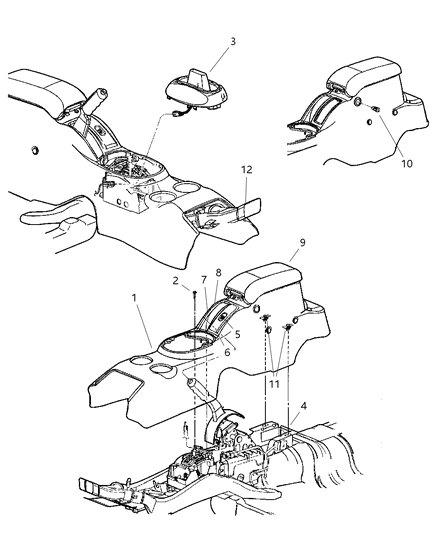 3
10
12
9
2
7
8
1
5
6
11
4