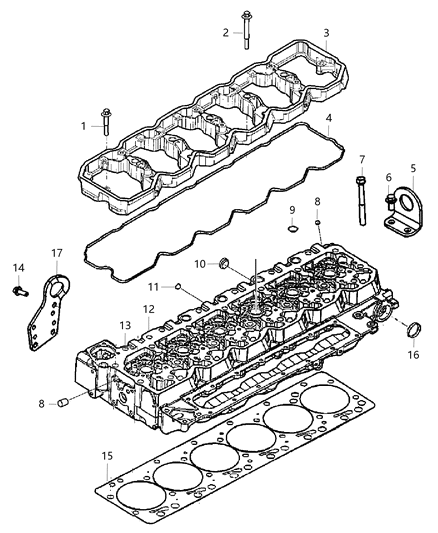 2
3
1
4
7
6
5
9
8
17
14
10
11
12
13
16
8
15