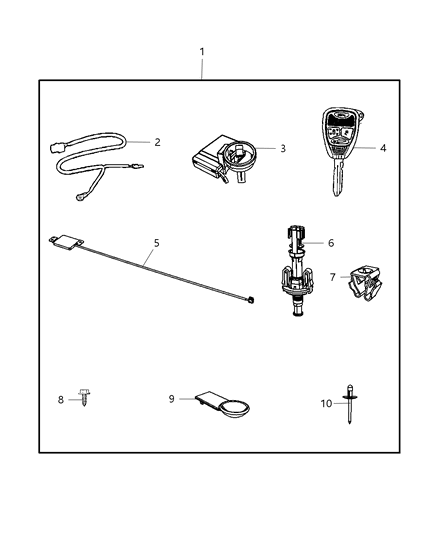 1
2
3
4
5
6
7
8
9
10