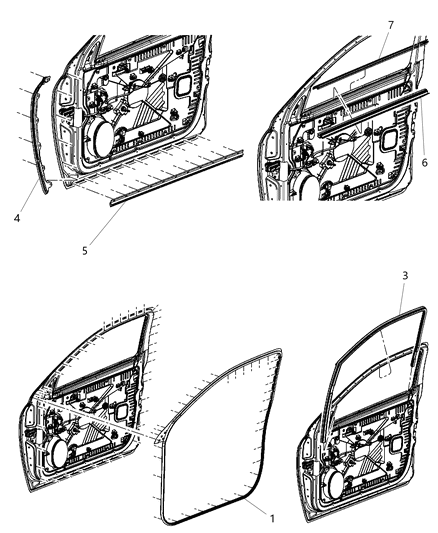 7
6
4
5
3
1