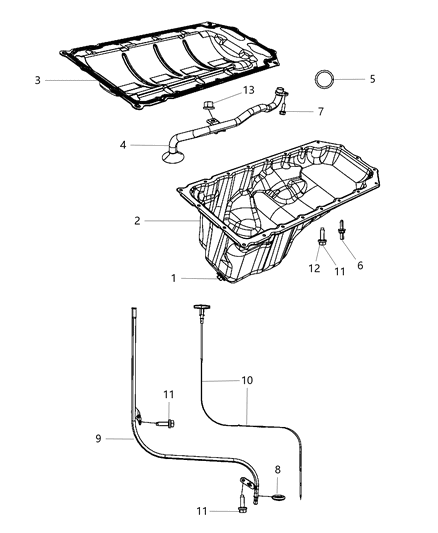 3
5
13
7
4
2
12
11
6
1
10
11
9
8
11