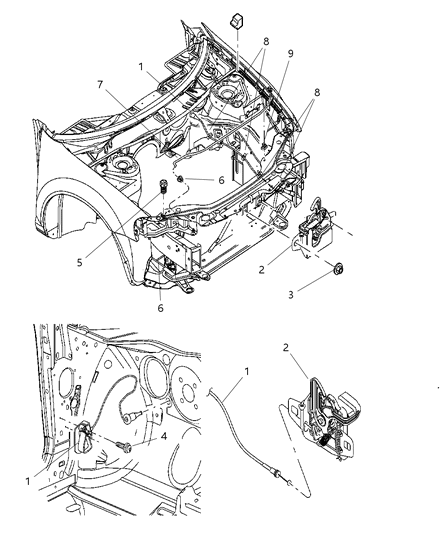 8
9
1
7
8
6
5
2
3
6
2
1
4
1