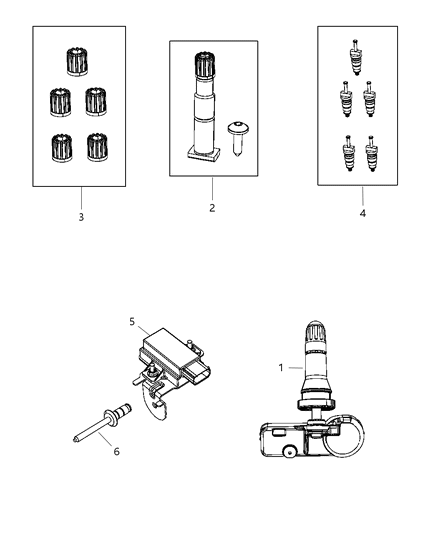 3

2

4

5

1

6