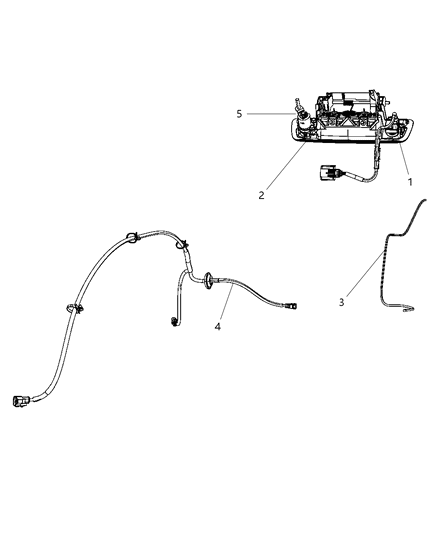 5
1
2
3
4