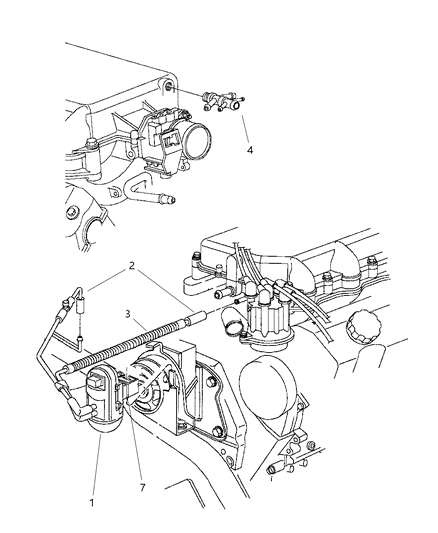 4
2
3
1
7