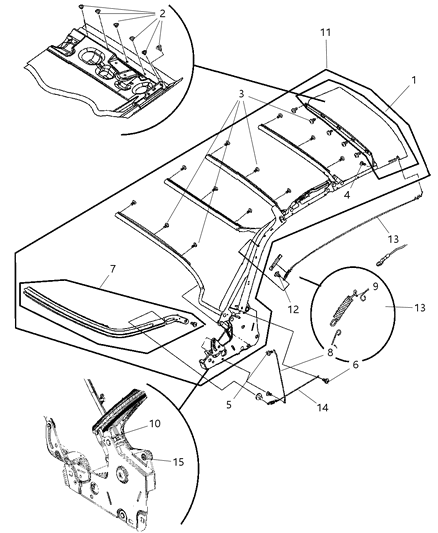 2
11
1
3
4
13
7
12
9
13
8
6
5
14
10
15