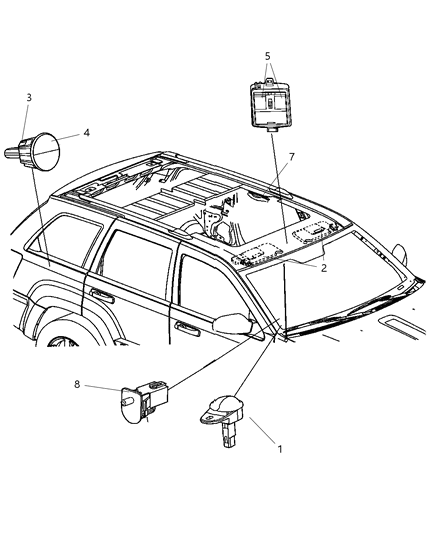 5
3
4
7
2
8
1