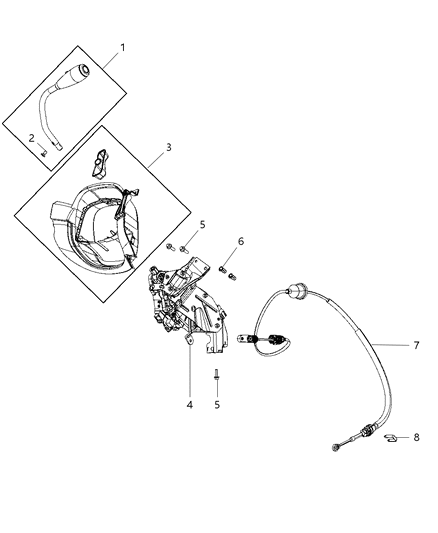 1
2
3
5
6
7
4
5
8