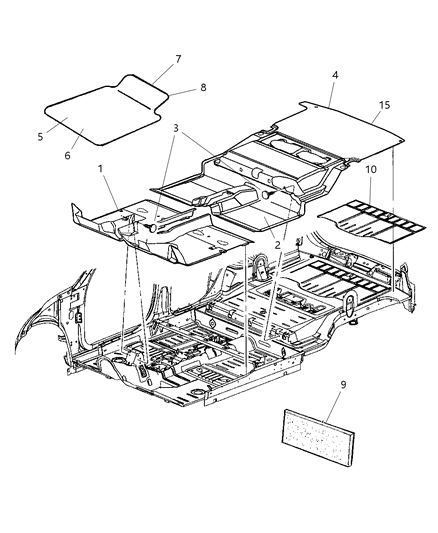 7
8
4
15
5
6
3
1
10
2
9