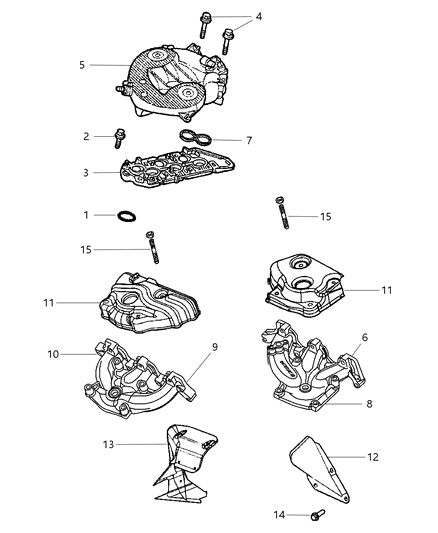 4
5
2
7
3
1
15
15
11
11
10
9
6
8
13
12
14