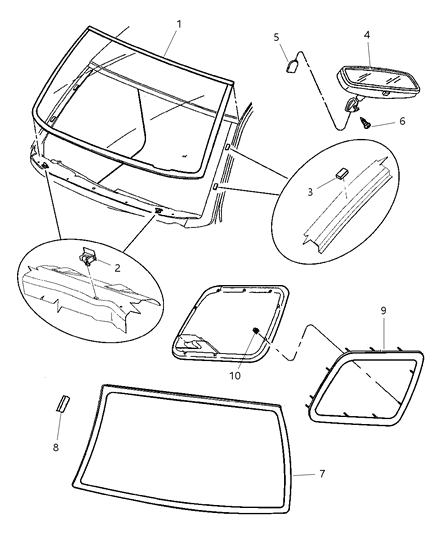 1
5
4
6
3
2
9
10
8
7