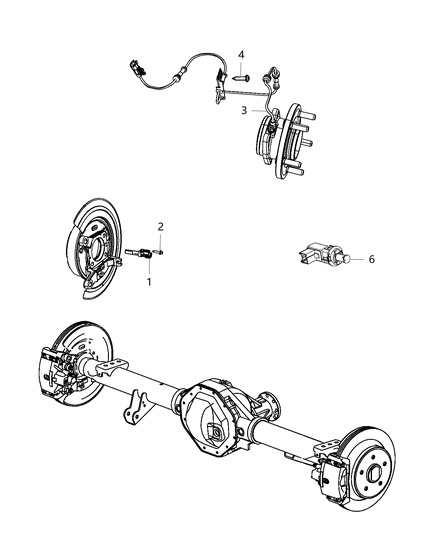 4
3
2
1
6