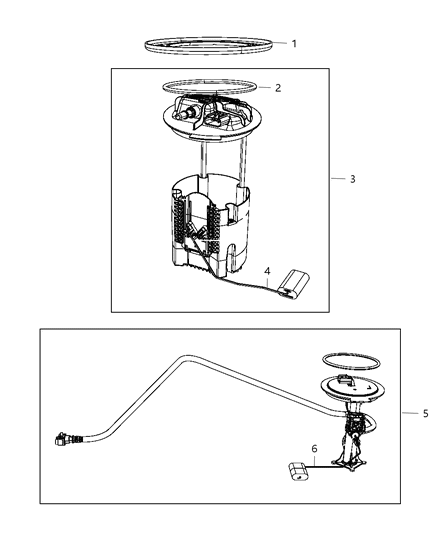 1
2
3
4
5
6