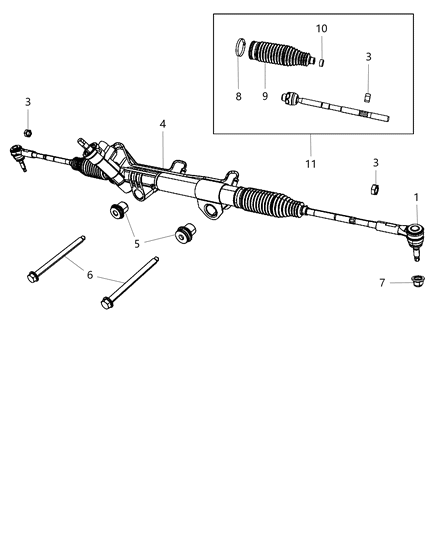 10
3
8
9
11
3
4
3
1
5
6
7