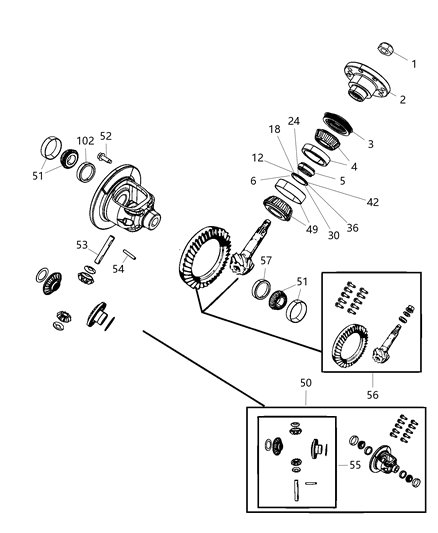 1
2
3
24
18
4
12
5
6
42
36
30
49
52
102
51
53
54
57
51
56
50
55