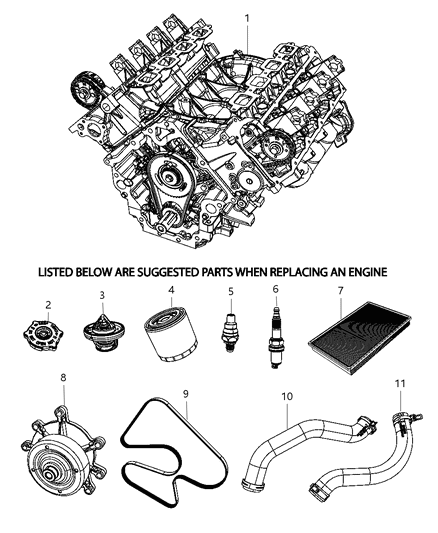 1

LISTED BELOW ARE SUGGESTED PARTS WHEN REPLACING AN ENGINE

2 3 4 5 6 7

8 9 10 11