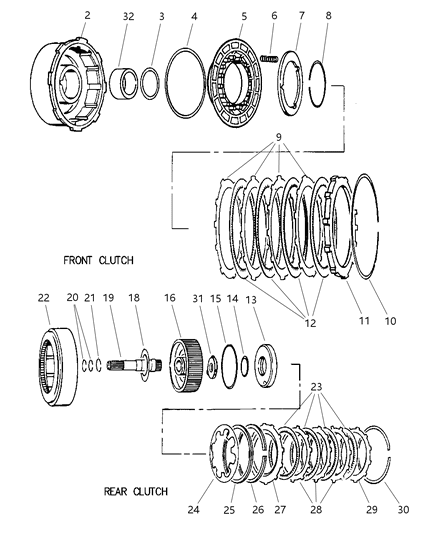 2 32 3 4 5 6 7 8

9

FRONT CLUTCH

12 11 10

22 20 21 19 18 16 31 15 14 13

23

REAR CLUTCH

24 25 26 27 28 29 30