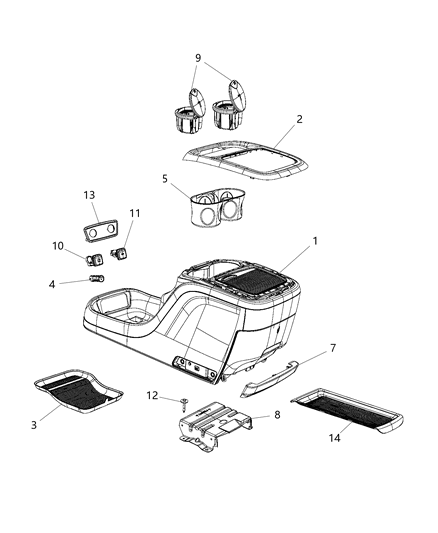 9
2
5
13
11
10
1
4
7
12
8
3
14