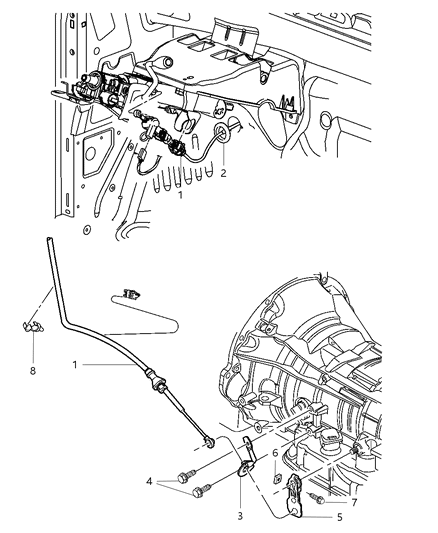 2
1
8
1
6
4
7
3
5