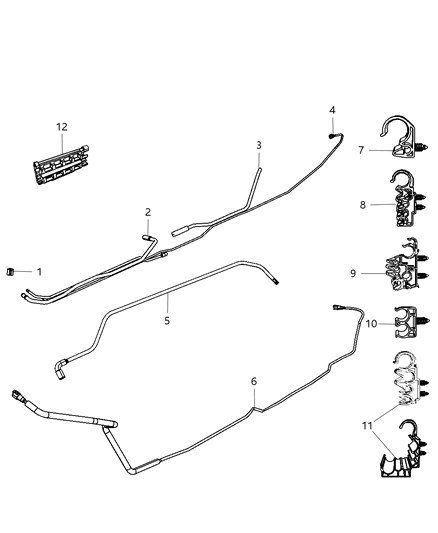 12
4
3
7
8
2
1
9
5
10
6
11