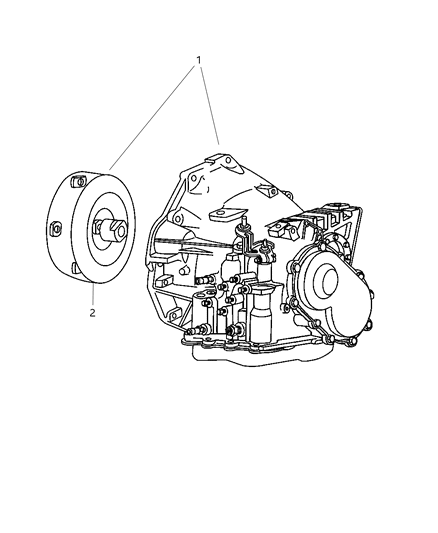 1

2