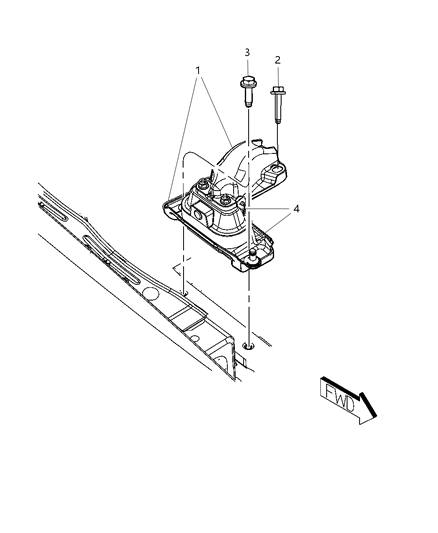 3
2
1
4
FWD