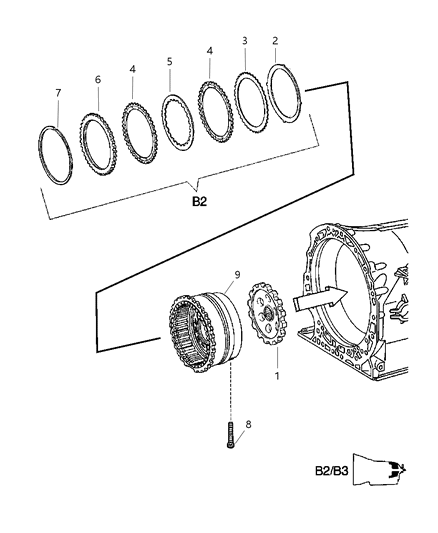 7
6
4
5
4
3
2
B2
9
1
8
B2/B3