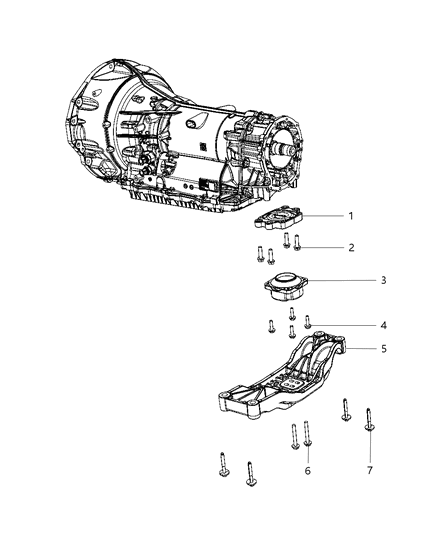 1
2
3
4
5
6
7