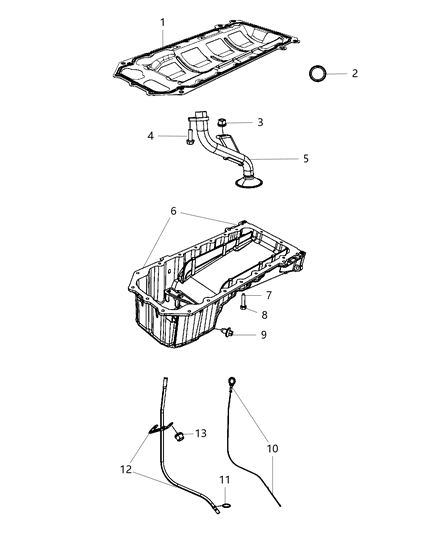 1
2
3
4
5
6
7
8
9
13
10
12
11