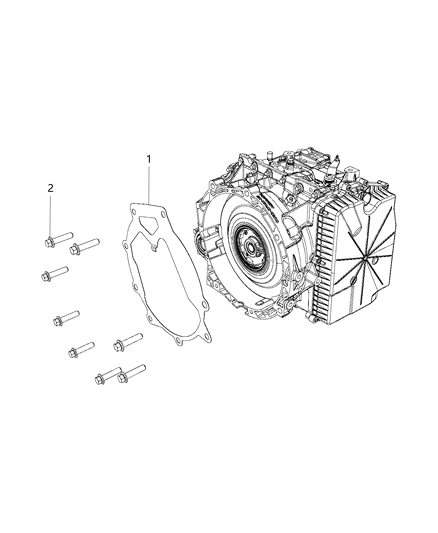 1
2