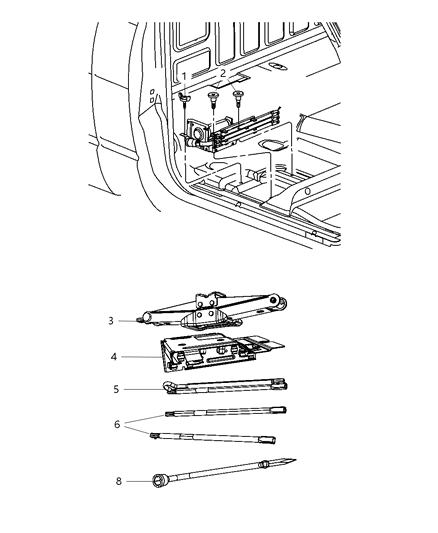 1
2
3
4
5
6
8