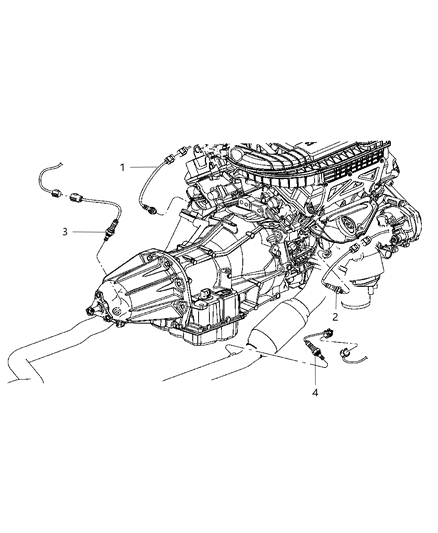 1
3
2
4