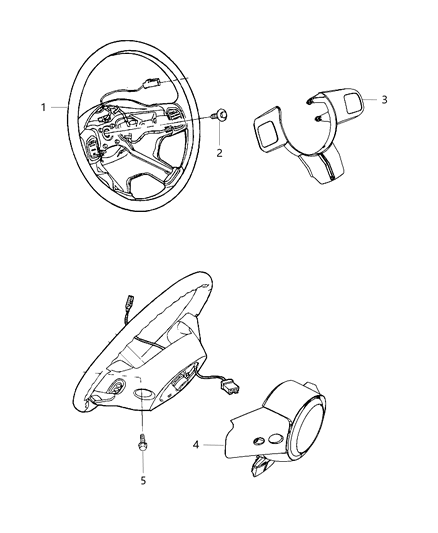 1
2
3
4
5