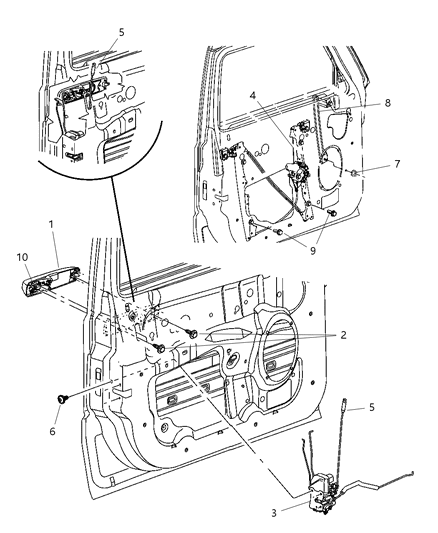 5
4
8
7
9
1
10
2
6
5
3