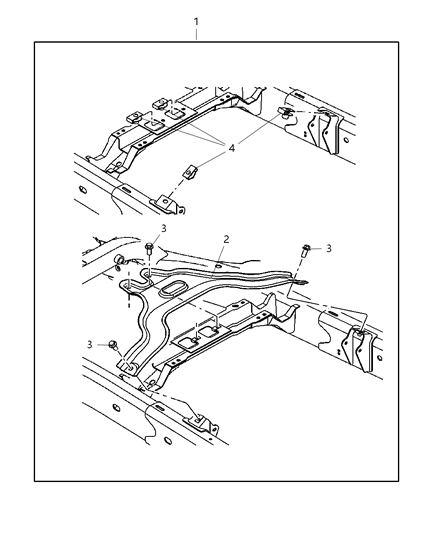 1
4
3
2
3
3