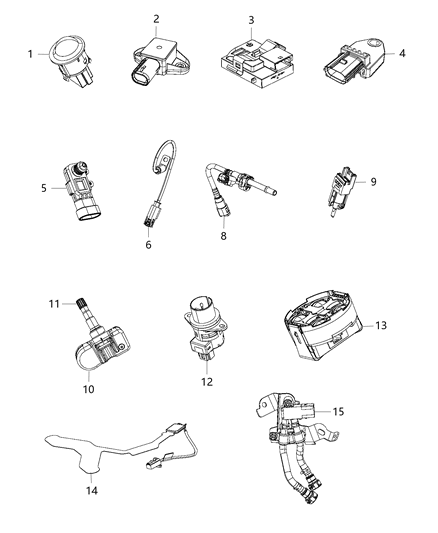 1
2
3
4
5
6
8
9
11
10
12
13
14
15