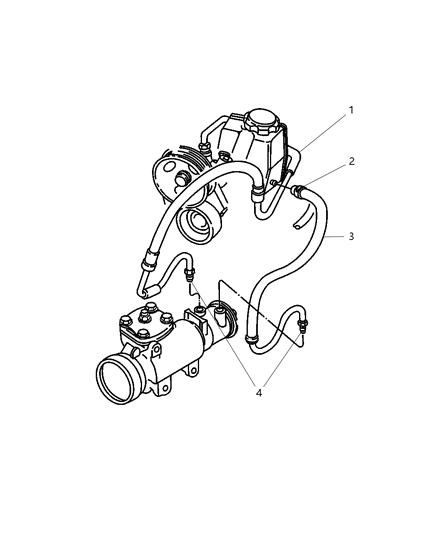 1
2
3
4