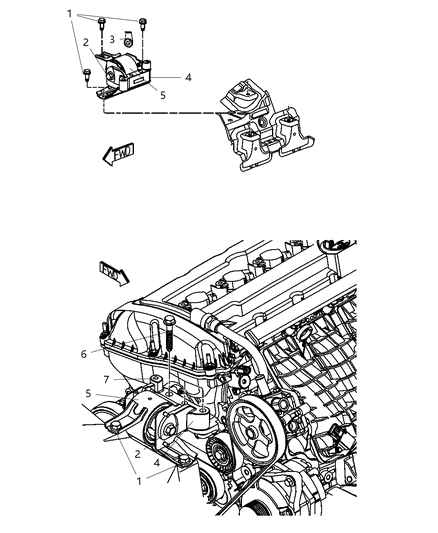 1
2
3
4
5
FWD

FWD
6
7
5
2
4
1