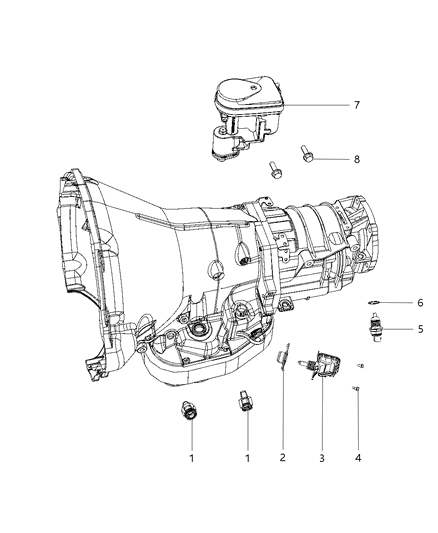 7
8
6
5
1
1
2
3
4