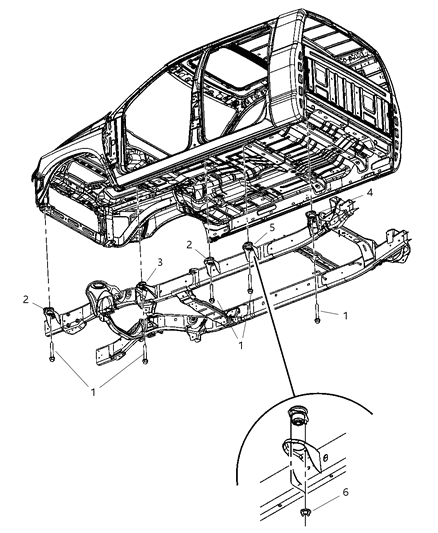 4
5
2
3
2
1
1
1
6