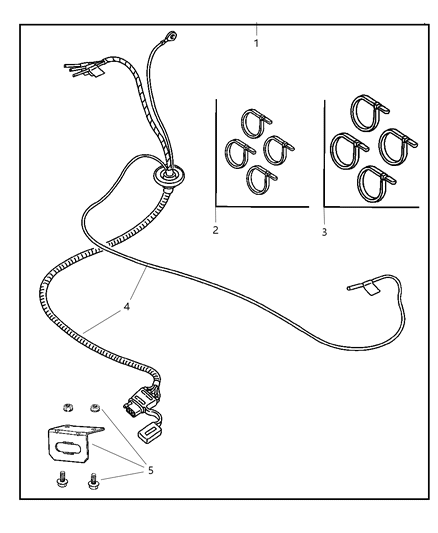 1
2
3
4
5