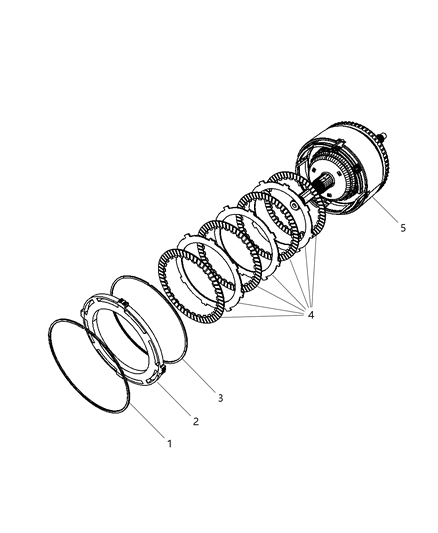 5

4

3

2

1