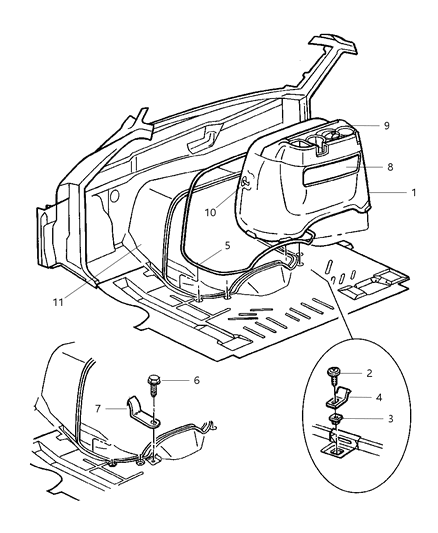 9
8
1
10
5
11
6
7
2
4
3