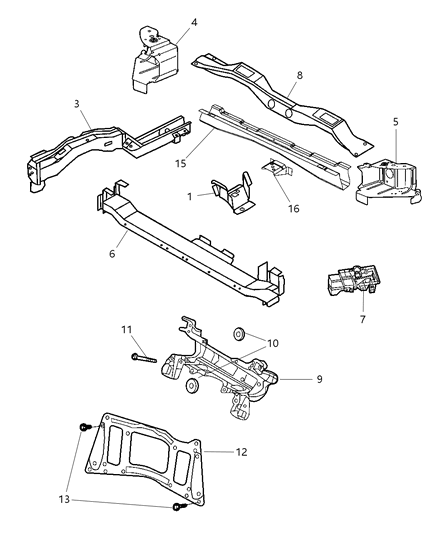 4
8
3
5
15
1
16
6
7
11
10
9
12
13