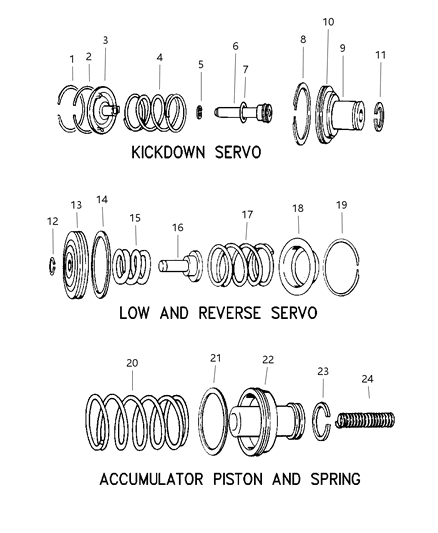 1
2
3
4
5
6
7
8
10
9
11

KICKDOWN SERVO

12
13
14
15
16
17
18
19

LOW AND REVERSE SERVO

20
21
22
23
24

ACCUMULATOR PISTON AND SPRING