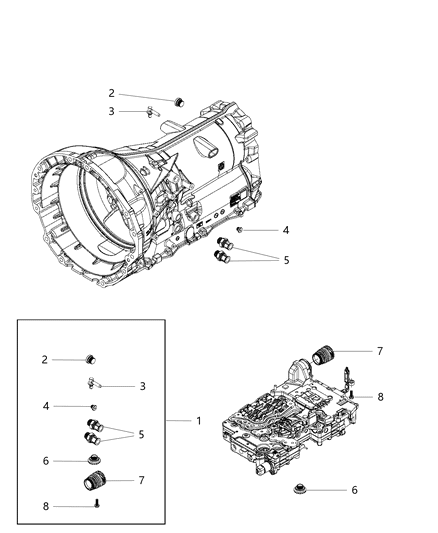 2
3
4
5

2
3
4
5
6
7
8
1

7
8
6